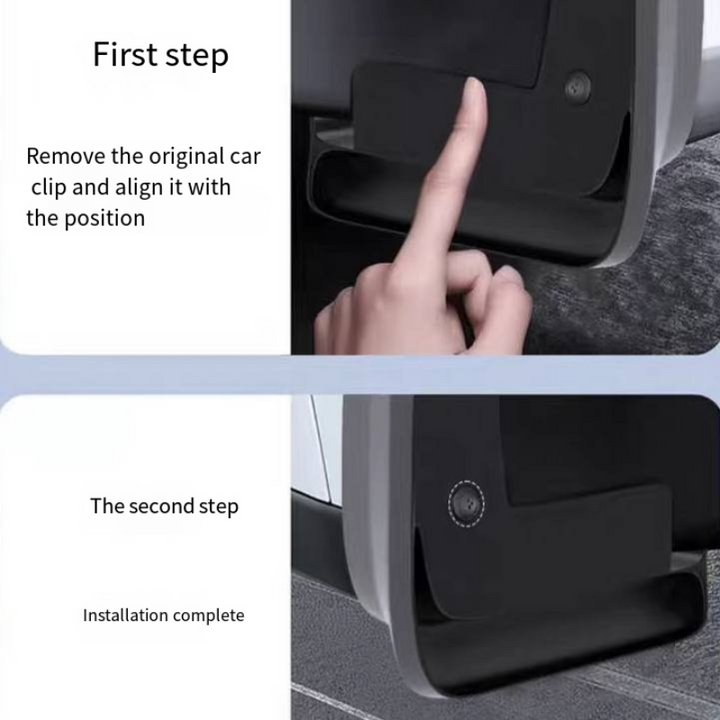 First step

Remove the original car clip and align it with the position

The second step

Installation complete