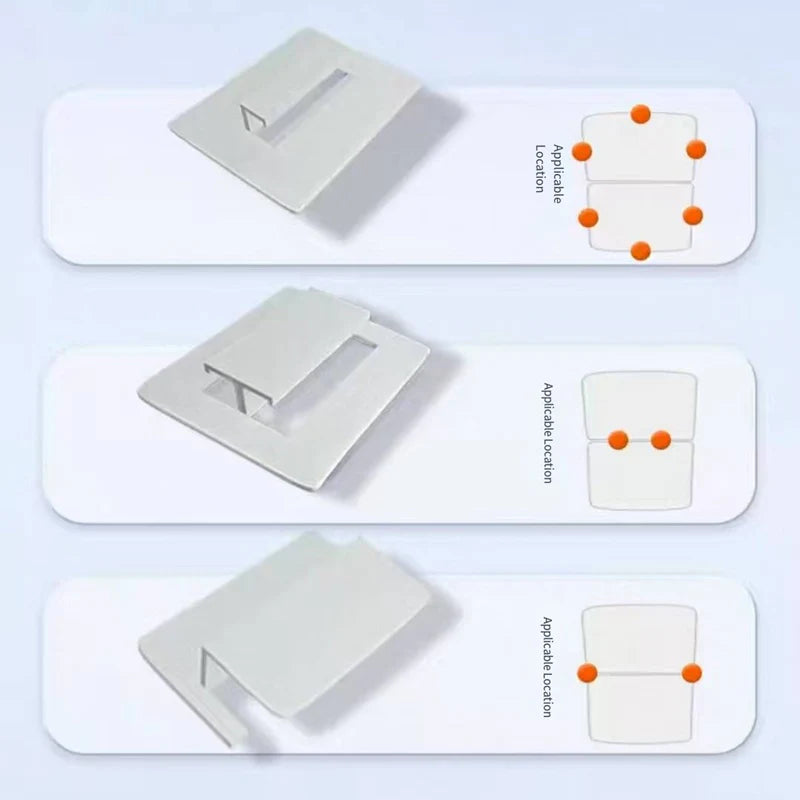 Applicable Location

Applicable Location

Applicable Location