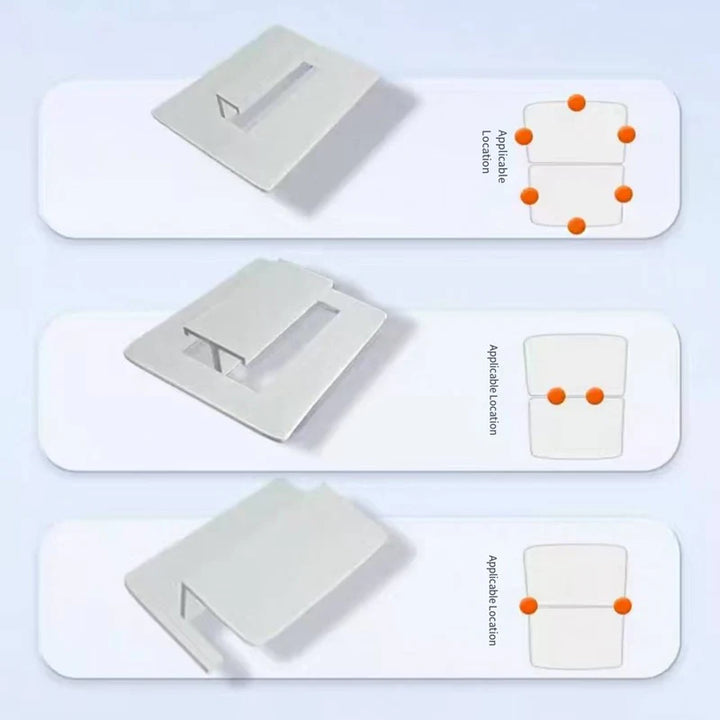 Applicable Location

Applicable Location

Applicable Location