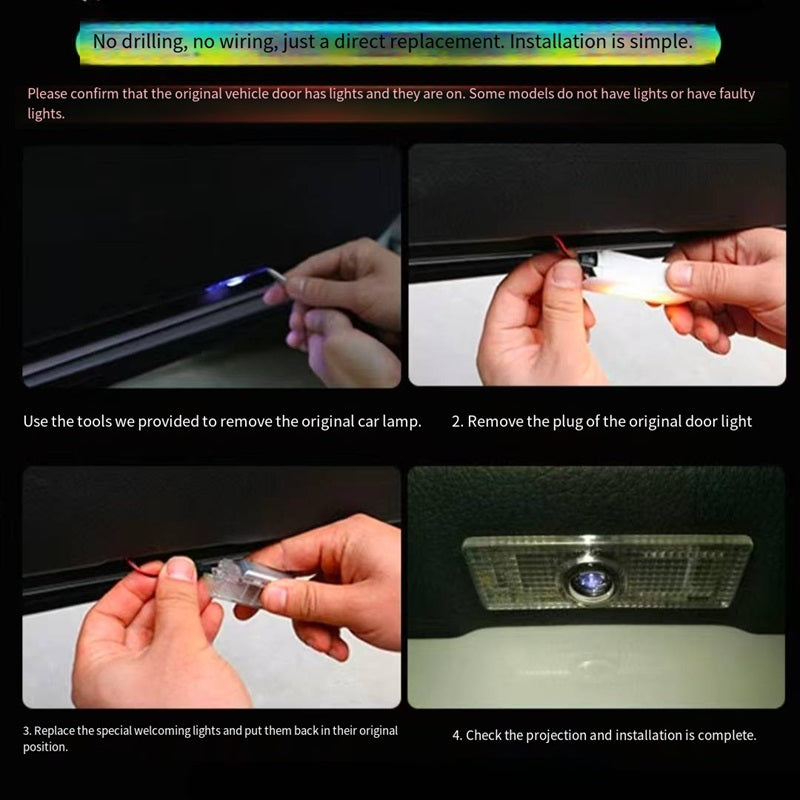 No drilling, no wiring, just a direct replacement. Installation is simple.

Please confirm that the original vehicle door has lights and they are on. Some models do not have lights or have faulty lights.

Use the tools we provided to remove the original car lamp.

2. Remove the plug of the original door light

3. Replace the special welcoming lights and put them back in their original position.

4. Check the projection and installation is complete.