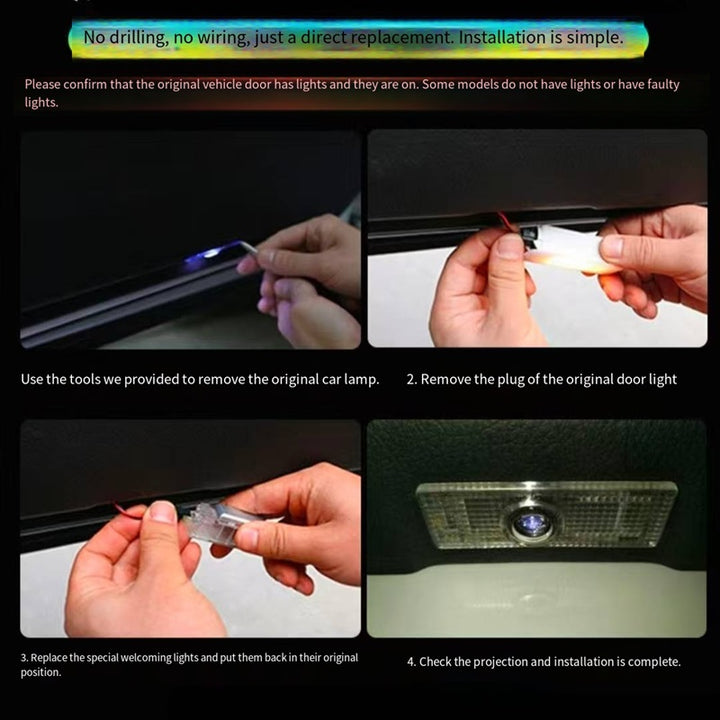 No drilling, no wiring, just a direct replacement. Installation is simple.

Please confirm that the original vehicle door has lights and they are on. Some models do not have lights or have faulty lights.

Use the tools we provided to remove the original car lamp.

2. Remove the plug of the original door light

3. Replace the special welcoming lights and put them back in their original position.

4. Check the projection and installation is complete.