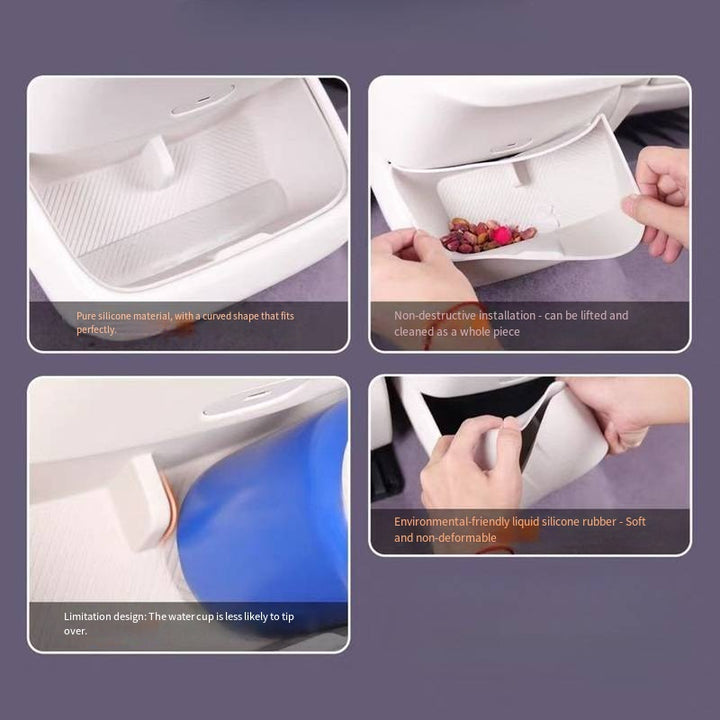 Pure silicone material, with a curved shape that fits perfectly.

Non-destructive installation - can be lifted and cleaned as a whole piece

Limitation design: The water cup is less likely to tip over.

Environmental-friendly liquid silicone rubber - Soft and non-deformable