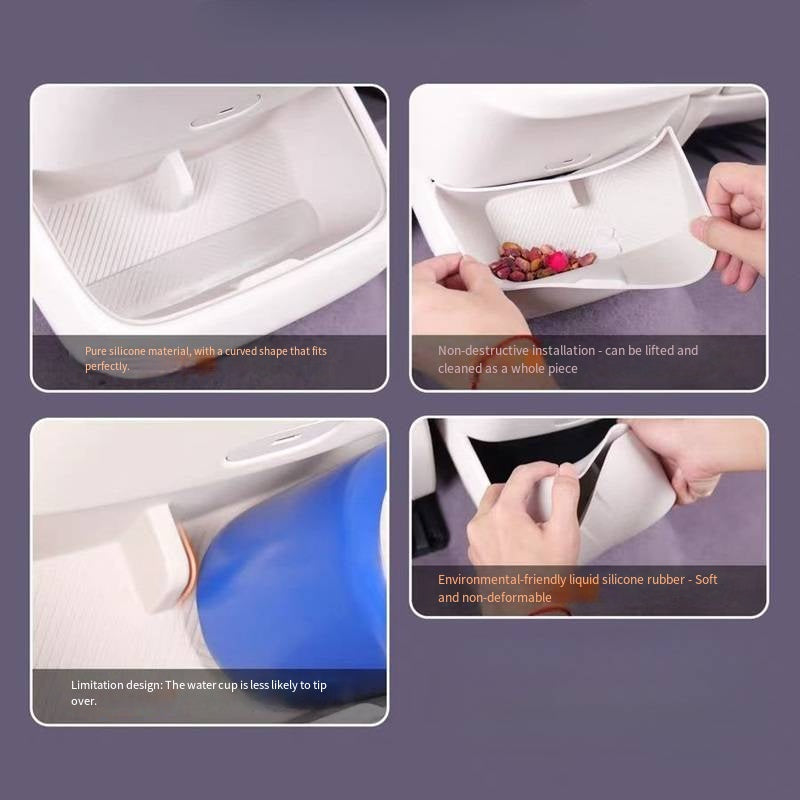 Pure silicone material, with a curved shape that fits perfectly.

Non-destructive installation - can be lifted and cleaned as a whole piece

Limitation design: The water cup is less likely to tip over.

Environmental-friendly liquid silicone rubber - Soft and non-deformable