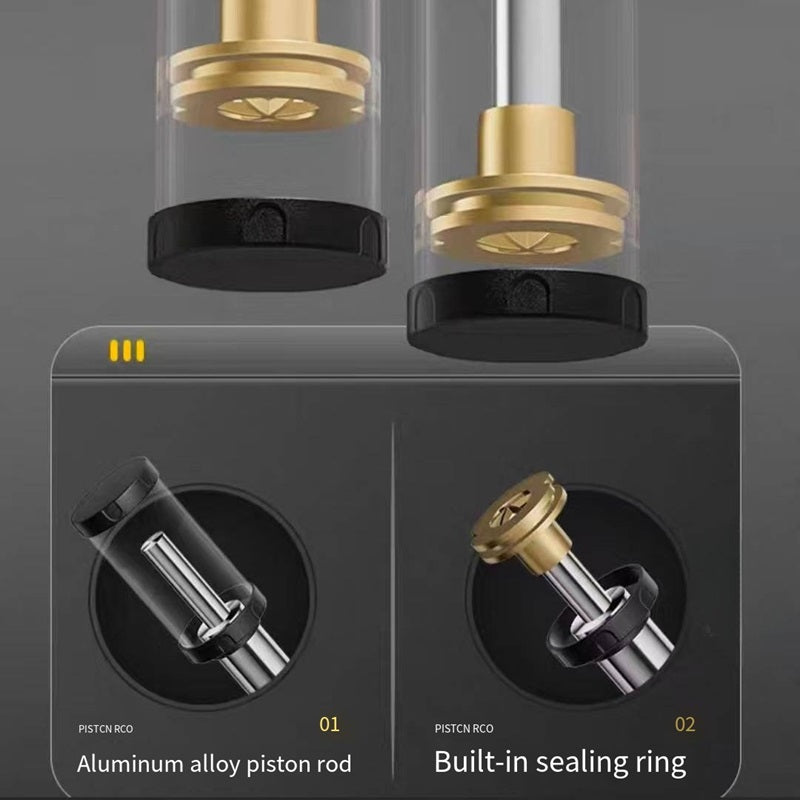 PISTCN RCO

01

Aluminum alloy piston rod

PISTCN RCO

02

Built-in sealing ring