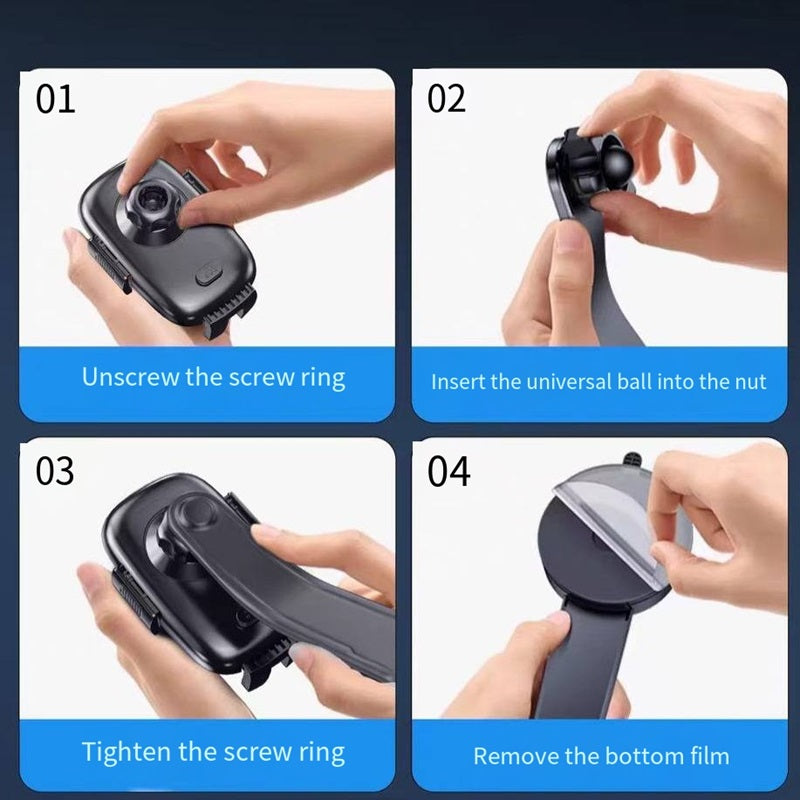 01

Unscrew the screw ring

02

Insert the universal ball into the nut

03

Tighten the screw ring

04

Remove the bottom film