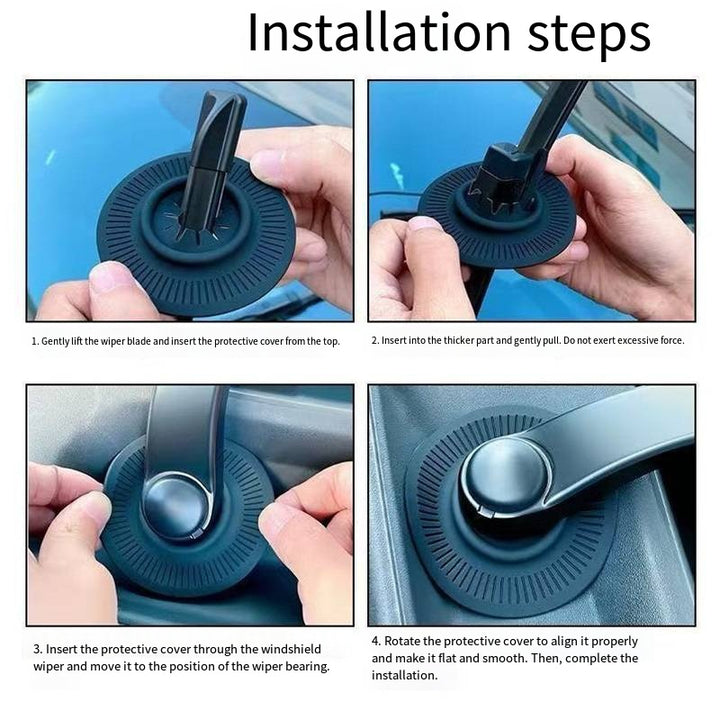 Installation steps

1. Gently lift the wiper blade and insert the protective cover from the top.

2. Insert into the thicker part and gently pull. Do not exert excessive force.

3. Insert the protective cover through the windshield wiper and move it to the position of the wiper bearing.

4. Rotate the protective cover to align it properly and make it flat and smooth. Then, complete the installation.